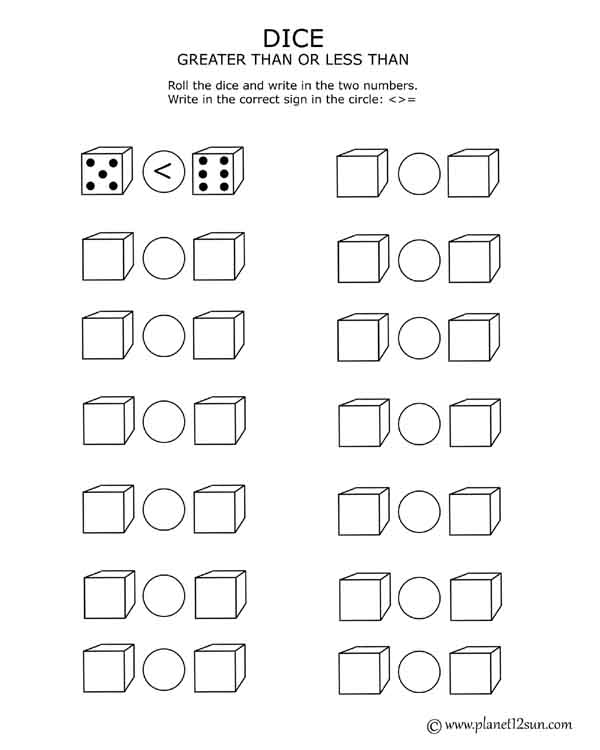 DICE
GREATER THAN OR LESS THAN

Roll the dice and write in the two numbers.
Write in the correct sign in the circle: <>=

<

© www.planet12sun.com